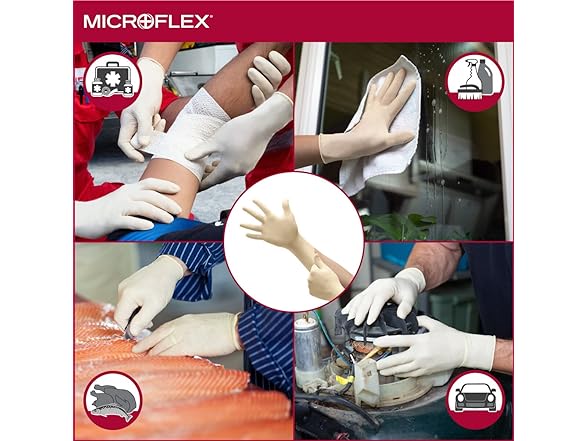 MICROFLEX