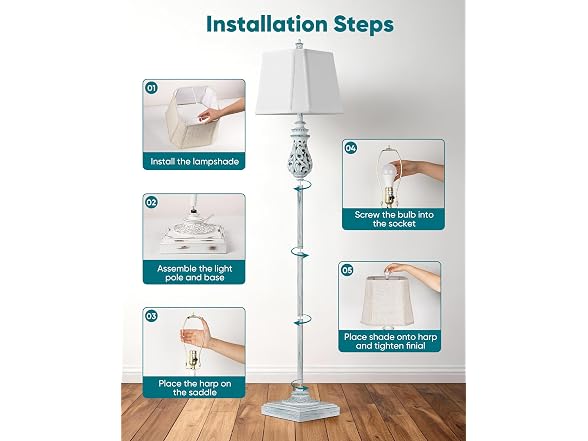 Installation Steps

01
Install the lampshade

02
Assemble the light pole and base

03
Place the harp on the saddle

04
Screw the bulb into the socket

05
Place shade onto harp and tighten finial