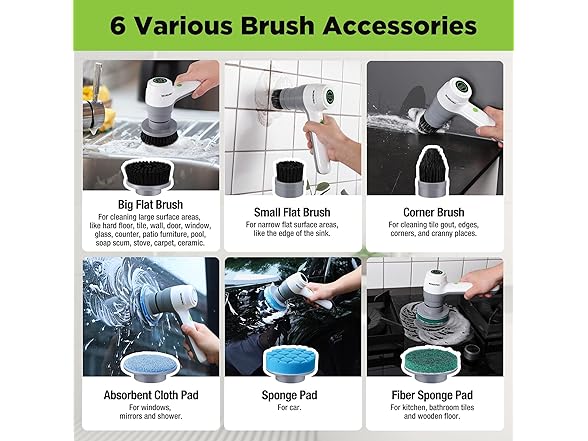 6 Various Brush Accessories

Big Flat Brush
For cleaning large surface areas, like hard floor, tile, wall, door, window, glass, counter, patio furniture, pool, soap scum, stove, carpet, ceramic.

Small Flat Brush
For narrow flat surface areas, like the edge of the sink.

Corner Brush
For cleaning tile gout, edges, corners, and cranny places.

Absorbent Cloth Pad
For windows, mirrors and shower.

Sponge Pad
For car.

Fiber Sponge Pad
For kitchen, bathroom tiles and wooden floor.