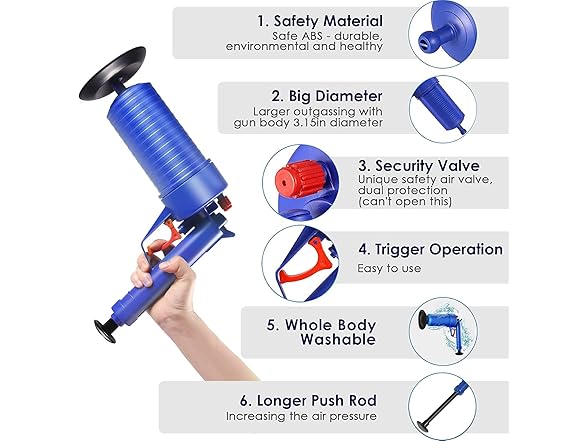 1. Safety Material
Safe ABS - durable, environmental and healthy

2. Big Diameter
Larger outgassing with gun body 3.15in diameter

3. Security Valve
Unique safety air valve, dual protection (can't open this)

4. Trigger Operation
Easy to use

5. Whole Body Washable

6. Longer Push Rod
Increasing the air pressure