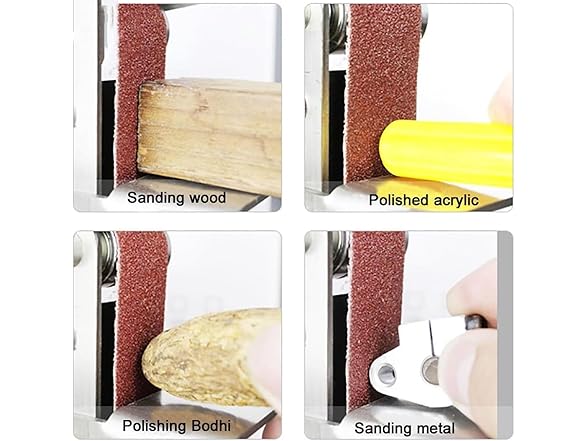 Sanding wood

Polished acrylic

Polishing Bodhi

Sanding metal