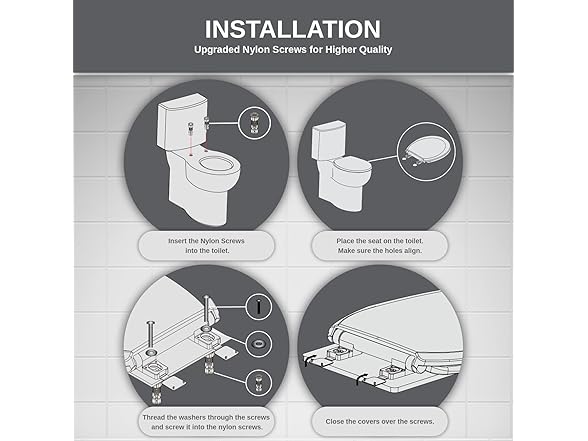 INSTALLATION
Upgraded Nylon Screws for Higher Quality

Insert the Nylon Screws into the toilet.

Place the seat on the toilet. Make sure the holes align.

Thread the washers through the screws and screw it into the nylon screws.

Close the covers over the screws.