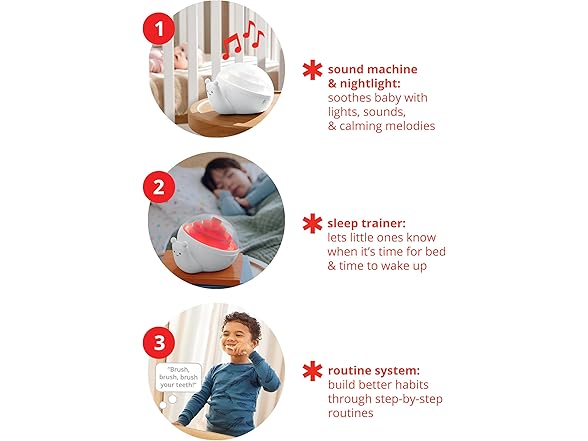 1

sound machine & nightlight: soothes baby with lights, sounds, & calming melodies

2

sleep trainer: lets little ones know when it's time for bed & time to wake up

3

"Brush, brush, brush your teeth!"

routine system: build better habits through step-by-step routines