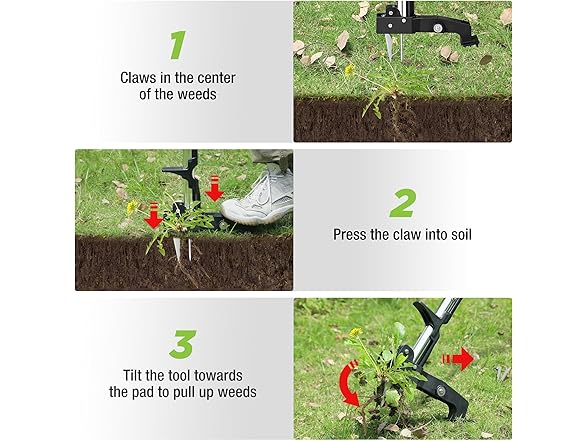 1

Claws in the center of the weeds

2

Press the claw into soil

3

Tilt the tool towards the pad to pull up weeds