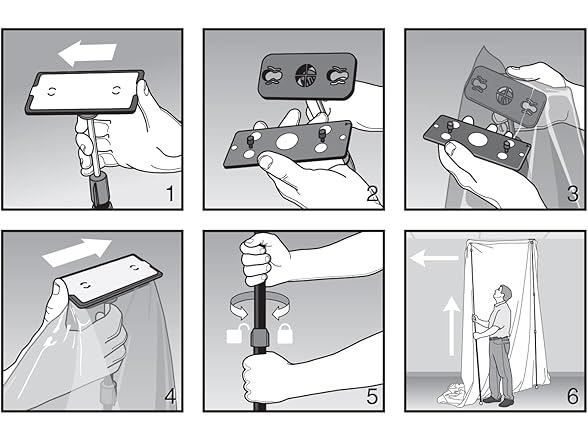 1

2

3

4

5

6