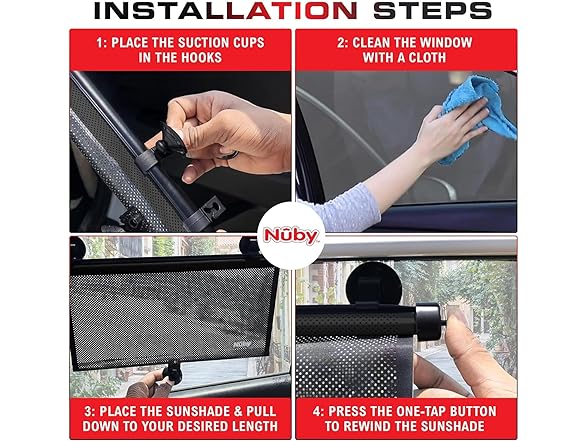 INSTALLATION STEPS

1: PLACE THE SUCTION CUPS IN THE HOOKS

2: CLEAN THE WINDOW WITH A CLOTH

Nûby

Nûby

3: PLACE THE SUNSHADE & PULL DOWN TO YOUR DESIRED LENGTH

4: PRESS THE ONE-TAP BUTTON TO REWIND THE SUNSHADE