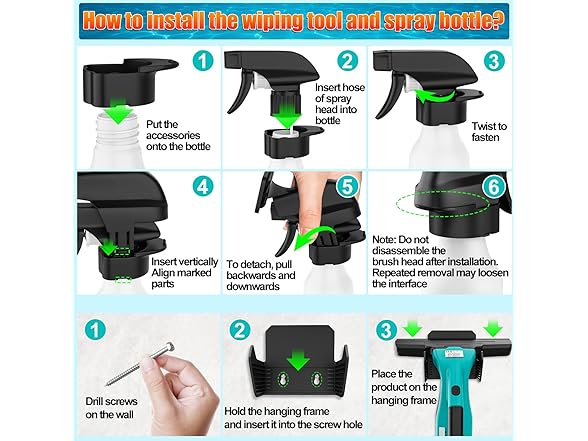 How to install the wiping tool and spray bottle?

1
Put the accessories onto the bottle

2
Insert hose of spray head into bottle

3
Twist to fasten

4
Insert vertically Align marked parts

5
To detach, pull backwards and downwards

6
Note: Do not disassemble the brush head after installation. Repeated removal may loosen the interface

1
Drill screws on the wall

2
Hold the hanging frame and insert it into the screw hole

3
Place the product on the hanging frame