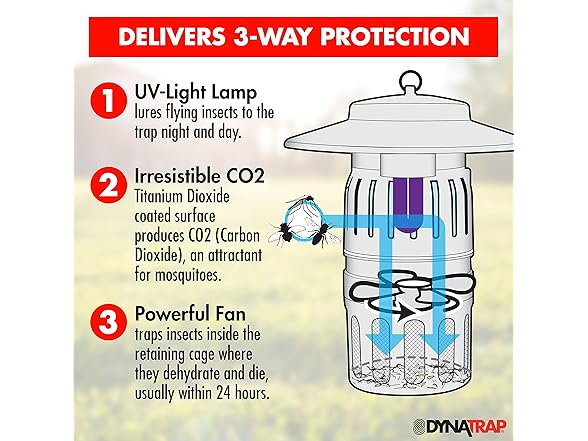 DELIVERS 3-WAY PROTECTION

1 UV-Light Lamp
lures flying insects to the trap night and day.

2 Irresistible CO2
Titanium Dioxide coated surface produces CO2 (Carbon Dioxide), an attractant for mosquitoes.

3 Powerful Fan
traps insects inside the retaining cage where they dehydrate and die, usually within 24 hours.

DYNATRAP