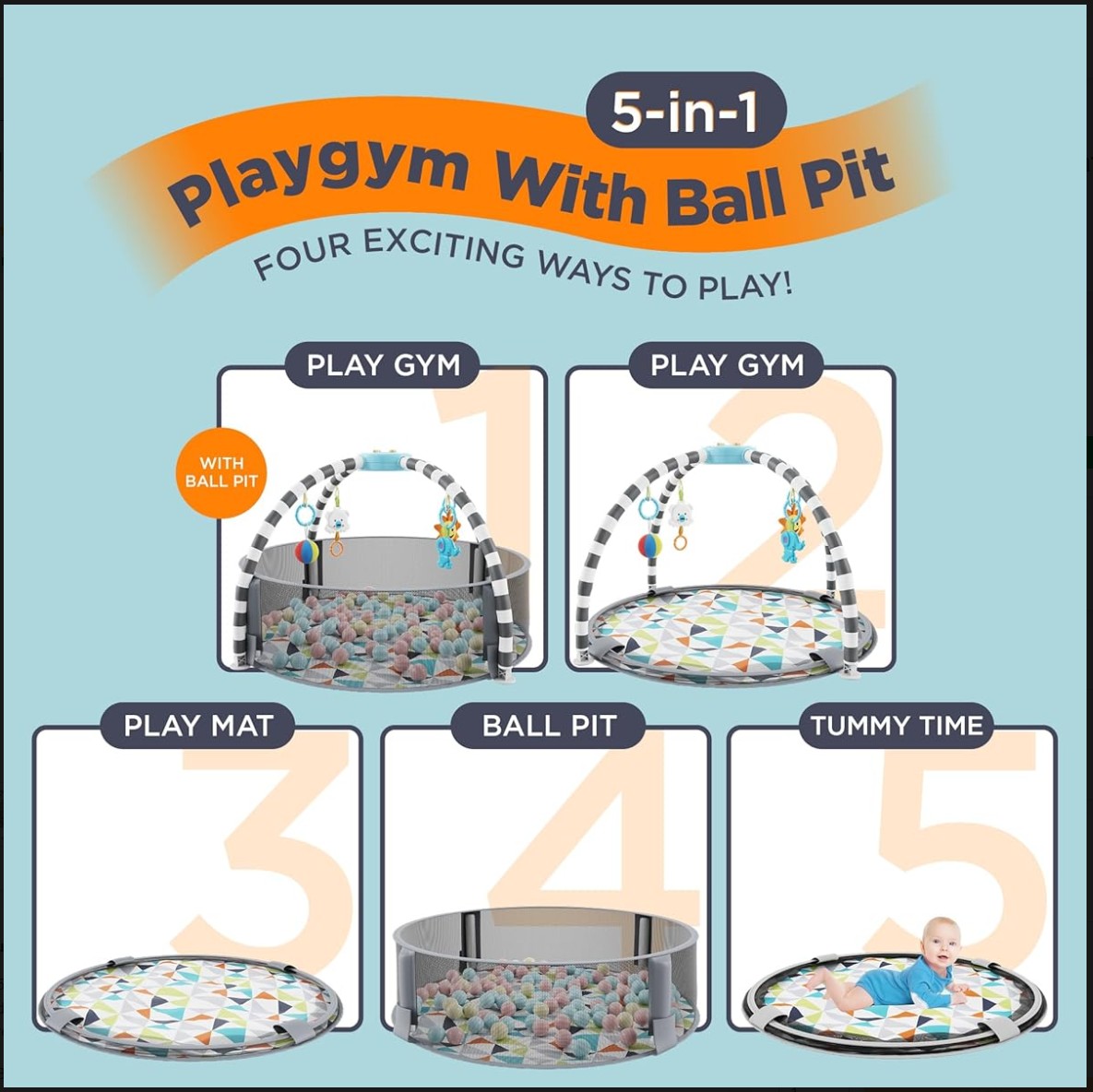 5-in-1
Playgym With Ball Pit
FOUR EXCITING WAYS TO PLAY!

PLAY GYM
1
WITH BALL PIT

PLAY GYM
2

PLAY MAT
3

BALL PIT
4

TUMMY TIME
5