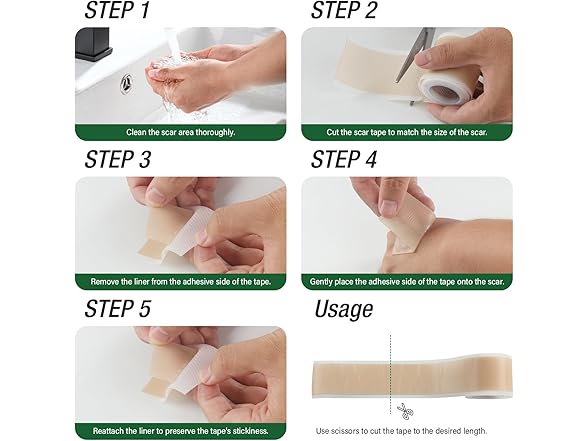 STEP 1

Clean the scar area thoroughly.

STEP 2

Cut the scar tape to match the size of the scar.

STEP 3

Remove the liner from the adhesive side of the tape.

STEP 4

Gently place the adhesive side of the tape onto the scar.

STEP 5

Reattach the liner to preserve the tape's stickiness.

Usage

Use scissors to cut the tape to the desired length.