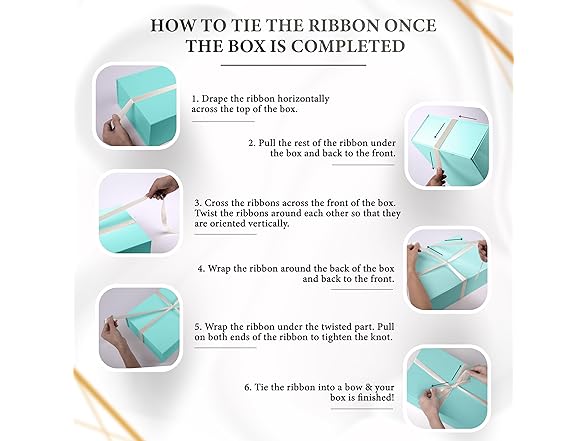 HOW TO TIE THE RIBBON ONCE THE BOX IS COMPLETED

1. Drape the ribbon horizontally across the top of the box.

2. Pull the rest of the ribbon under the box and back to the front.

3. Cross the ribbons across the front of the box. Twist the ribbons around each other so that they are oriented vertically.

4. Wrap the ribbon around the back of the box and back to the front.

5. Wrap the ribbon under the twisted part. Pull on both ends of the ribbon to tighten the knot.

6. Tie the ribbon into a bow & your box is finished!