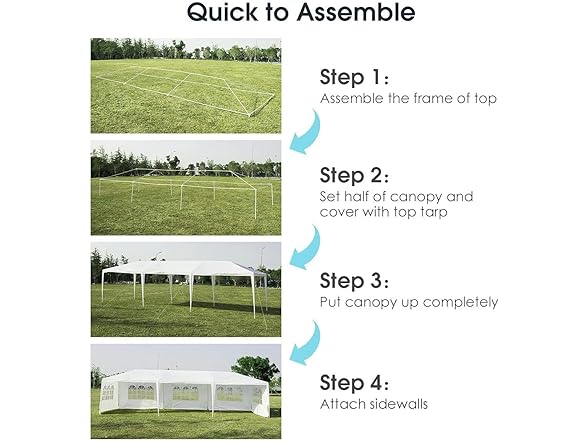 Quick to Assemble

Step 1：
Assemble the frame of top

Step 2：
Set half of canopy and cover with top tarp

Step 3：
Put canopy up completely

Step 4：
Attach sidewalls