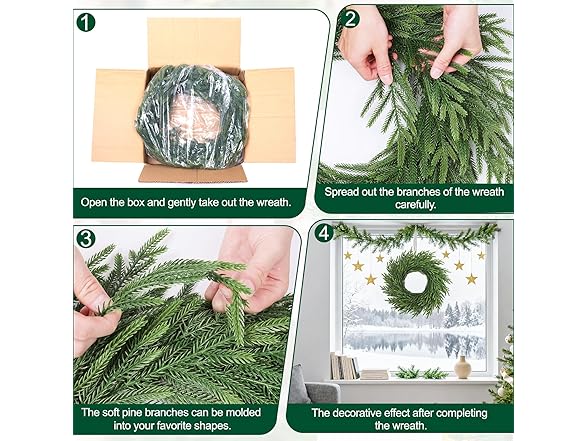 1

Open the box and gently take out the wreath.

2

Spread out the branches of the wreath carefully.

3

The soft pine branches can be molded into your favorite shapes.

4

The decorative effect after completing the wreath.