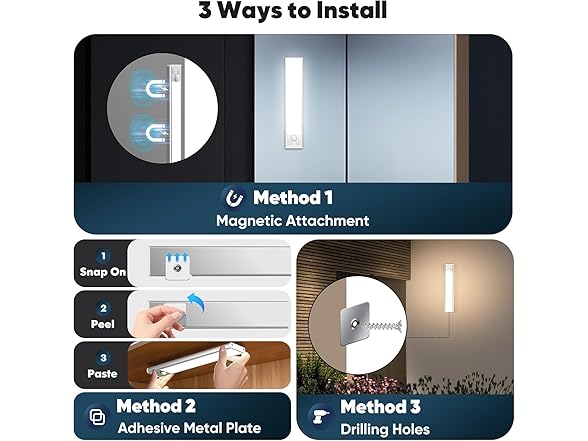 3 Ways to Install

Method 1
Magnetic Attachment

1
Snap On

2
Peel

3
Paste

Method 2
Adhesive Metal Plate

Method 3
Drilling Holes