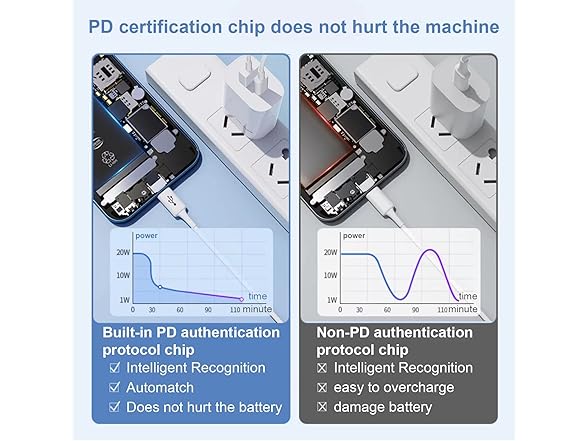 PD certification chip does not hurt the machine

power
20W
10W
1W
0 30 60 90 110
time
minute

Built-in PD authentication protocol chip
☑ Intelligent Recognition
☑ Automatch
☑ Does not hurt the battery

power
20W
10W
1W
0 30 60 90 110
time
minute

Non-PD authentication protocol chip
☒ Intelligent Recognition
☒ easy to overcharge
☒ damage battery