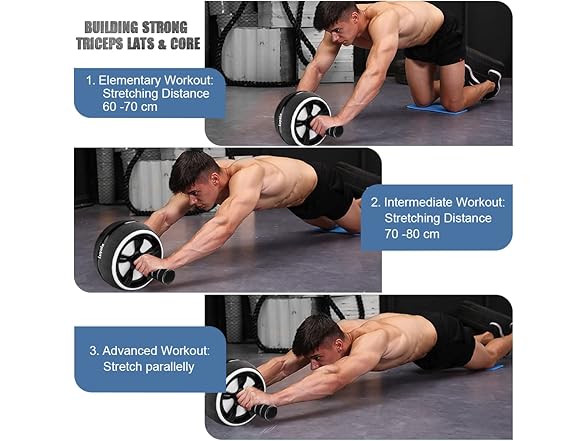 BUILDING STRONG TRICEPS LATS & CORE

1. Elementary Workout: Stretching Distance 60 -70 cm

2. Intermediate Workout: Stretching Distance 70 -80 cm

3. Advanced Workout: Stretch parallelly