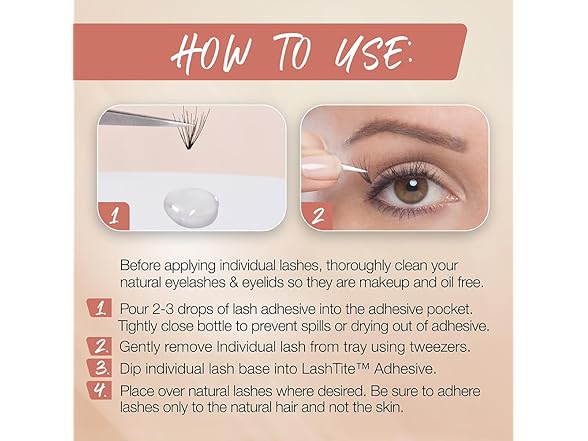 HOW TO USE:

1

2

Before applying individual lashes, thoroughly clean your natural eyelashes & eyelids so they are makeup and oil free.

1. Pour 2-3 drops of lash adhesive into the adhesive pocket. Tightly close bottle to prevent spills or drying out of adhesive.

2. Gently remove Individual lash from tray using tweezers.

3. Dip individual lash base into LashTite™ Adhesive.

4. Place over natural lashes where desired. Be sure to adhere lashes only to the natural hair and not the skin.