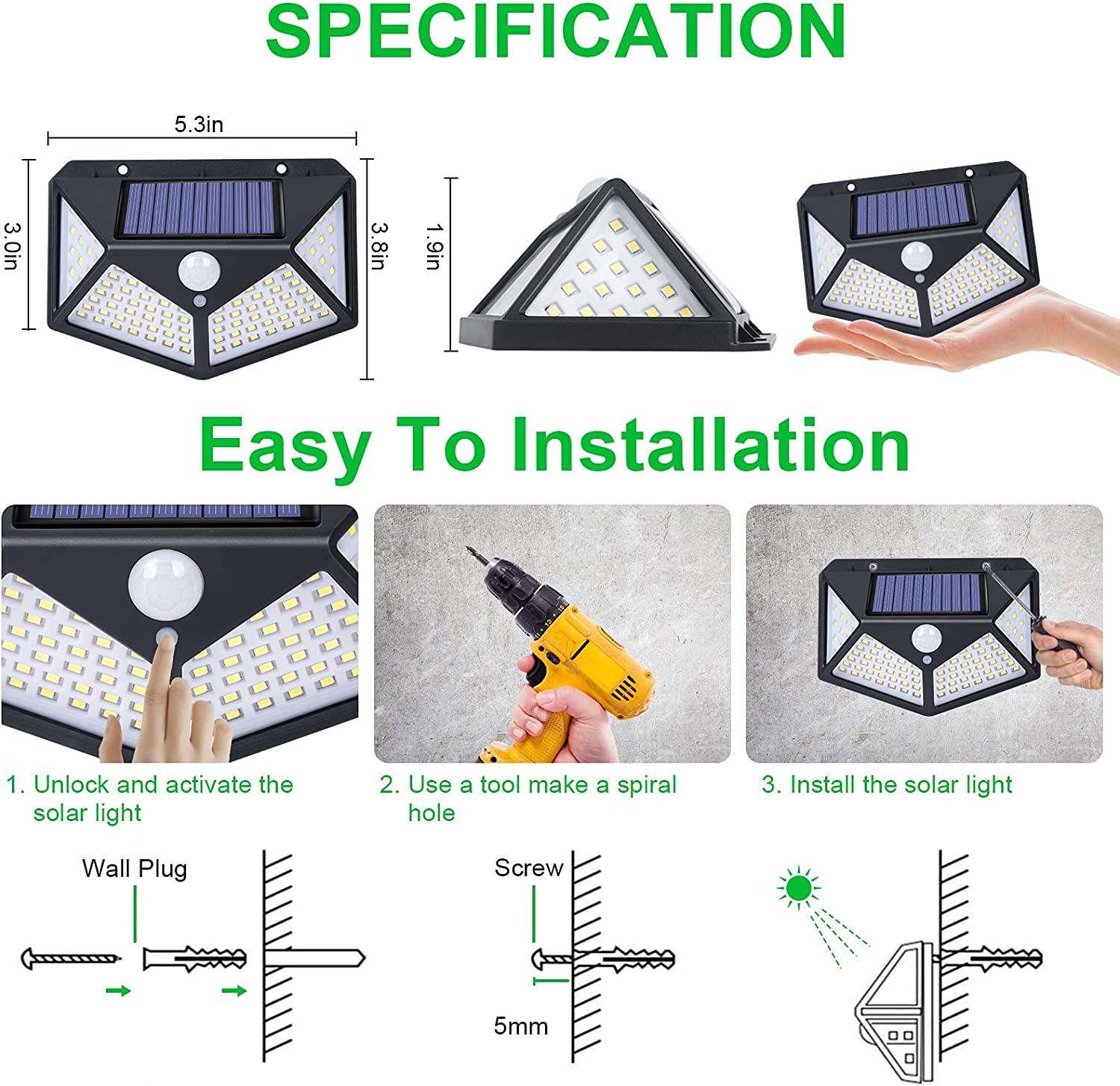 SPECIFICATION

5.3in

3.0in

3.8in

1.9in

Easy To Installation

1. Unlock and activate the solar light

2. Use a tool make a spiral hole

3. Install the solar light

Wall Plug

Screw

5mm