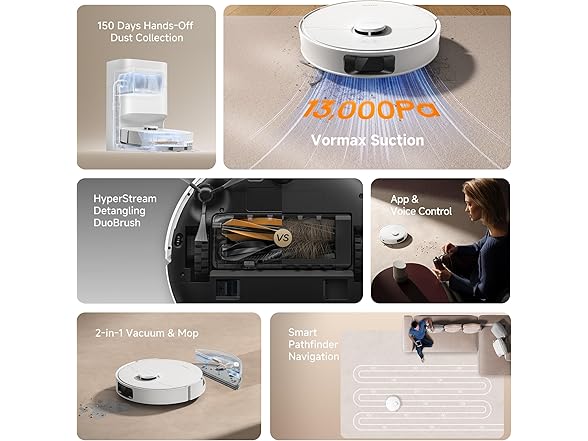 150 Days Hands-Off Dust Collection

13,000Pa
Vormax Suction

HyperStream Detangling DuoBrush

VS

App & Voice Control

2-in-1 Vacuum & Mop

Smart Pathfinder Navigation