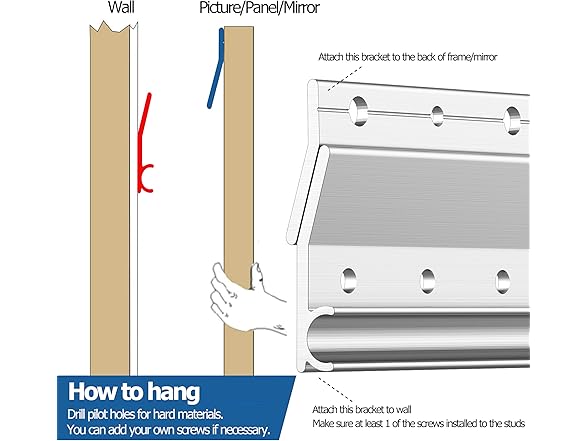 Wall

Picture/Panel/Mirror

Attach this bracket to the back of frame/mirror

How to hang
Drill pilot holes for hard materials.
You can add your own screws if necessary.

Attach this bracket to wall
Make sure at least 1 of the screws installed to the studs