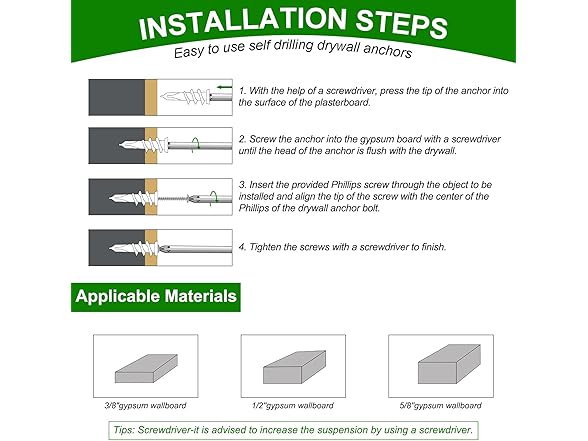 INSTALLATION STEPS
Easy to use self drilling drywall anchors

1. With the help of a screwdriver, press the tip of the anchor into the surface of the plasterboard.

2. Screw the anchor into the gypsum board with a screwdriver until the head of the anchor is flush with the drywall.

3. Insert the provided Phillips screw through the object to be installed and align the tip of the screw with the center of the Phillips of the drywall anchor bolt.

4. Tighten the screws with a screwdriver to finish.

Applicable Materials

3/8"gypsum wallboard

1/2"gypsum wallboard

5/8"gypsum wallboard

Tips: Screwdriver-it is advised to increase the suspension by using a screwdriver.