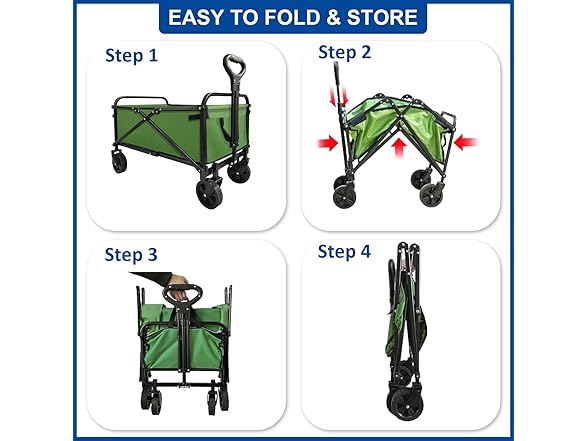 EASY TO FOLD & STORE

Step 1

Step 2

Step 3

Step 4