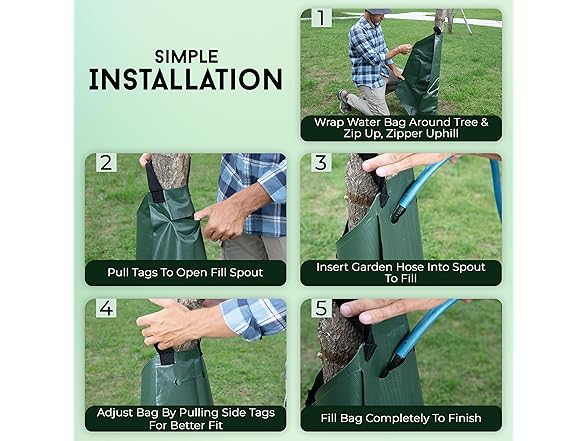 SIMPLE
INSTALLATION

1
Wrap Water Bag Around Tree & Zip Up, Zipper Uphill

2
Pull Tags To Open Fill Spout

3
Insert Garden Hose Into Spout To Fill

4
Adjust Bag By Pulling Side Tags For Better Fit

5
Fill Bag Completely To Finish