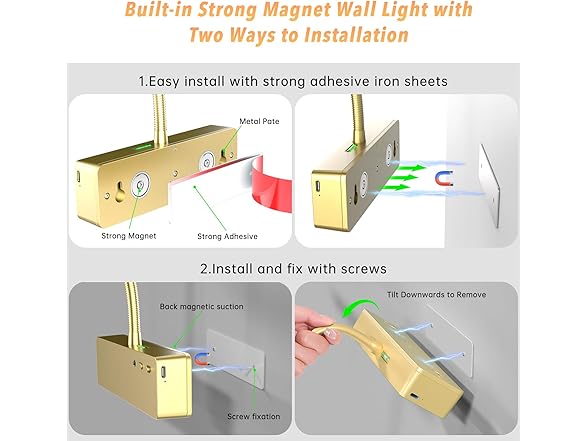 Built-in Strong Magnet Wall Light with Two Ways to Installation

1.Easy install with strong adhesive iron sheets

Metal Pate

Strong Magnet

Strong Adhesive

2.Install and fix with screws

Back magnetic suction

Screw fixation

Tilt Downwards to Remove