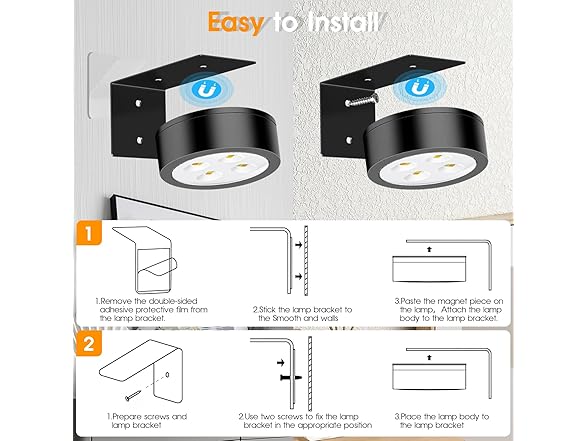 Easy to Install

1

1.Remove the double-sided adhesive protective film from the lamp bracket.

2.Stick the lamp bracket to the Smooth and walls

3.Paste the magnet piece on the lamp, Attach the lamp body to the lamp bracket.

2

1.Prepare screws and lamp bracket

2.Use two screws to fix the lamp bracket in the appropriate position

3.Place the lamp body to the lamp bracket