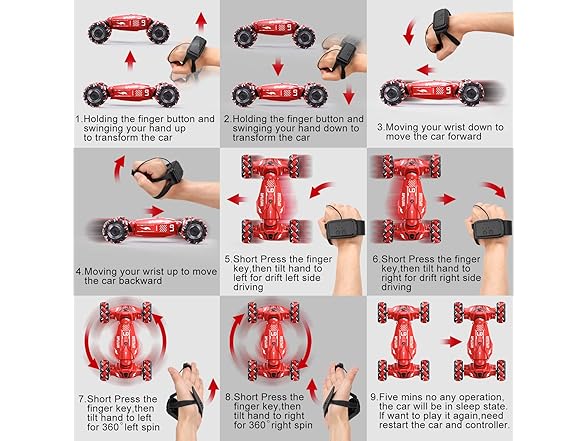 1.Holding the finger button and swinging your hand up to transform the car

2.Holding the finger button and swinging your hand down to transform the car

3.Moving your wrist down to move the car forward

4.Moving your wrist up to move the car backward

5.Short Press the finger key,then tilt hand to left for drift left side driving

6.Short Press the finger key,then tilt hand to right for drift right side driving

7.Short Press the finger key,then tilt hand to left for 360° left spin

8.Short Press the finger key,then tilt hand to right for 360° right spin

9.Five mins no any operation, the car will be in sleep state. If want to play it again,need restart the car and controller.