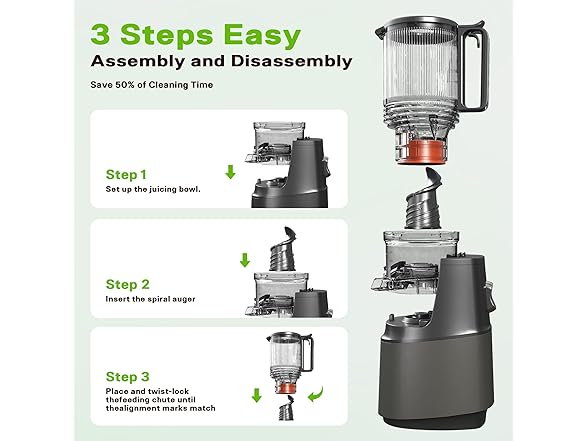 3 Steps Easy
Assembly and Disassembly

Save 50% of Cleaning Time

Step 1
Set up the juicing bowl.

Step 2
Insert the spiral auger

Step 3
Place and twist-lock thefeeding chute until thealignment marks match