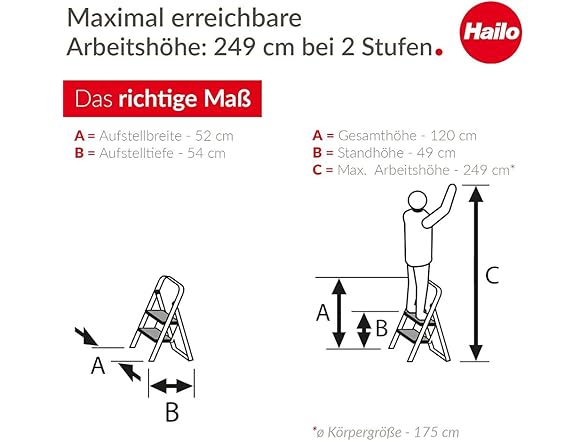 Maximal erreichbare Arbeitshöhe: 249 cm bei 2 Stufen.

Hailo

Das richtige Maß

A = Aufstellbreite - 52 cm
B = Aufstelltiefe - 54 cm

A = Gesamthöhe - 120 cm
B = Standhöhe - 49 cm
C = Max. Arbeitshöhe - 249 cm*

A

B

A

B

C

*ø Körpergröße - 175 cm