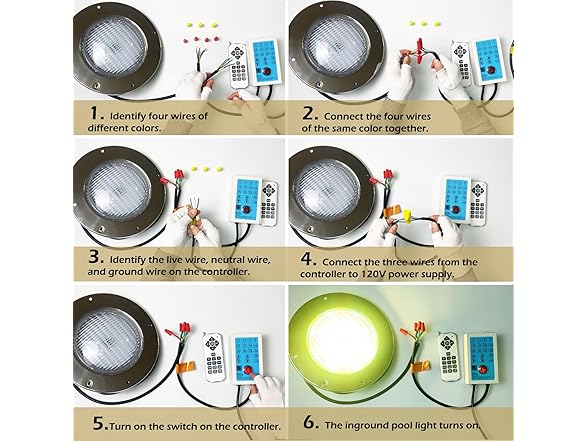 1. Identify four wires of different colors.

2. Connect the four wires of the same color together.

3. Identify the live wire, neutral wire, and ground wire on the controller.

4. Connect the three wires from the controller to 120V power supply.

5.Turn on the switch on the controller.

6. The inground pool light turns on.