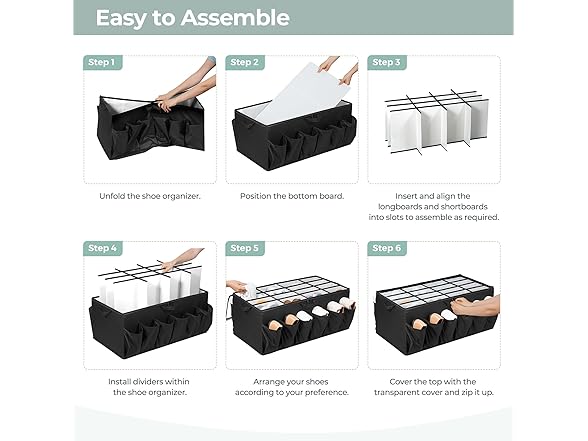 Easy to Assemble

Step 1

Unfold the shoe organizer.

Step 2

Position the bottom board.

Step 3

Insert and align the longboards and shortboards into slots to assemble as required.

Step 4

Install dividers within the shoe organizer.

Step 5

Arrange your shoes according to your preference.

Step 6

Cover the top with the transparent cover and zip it up.