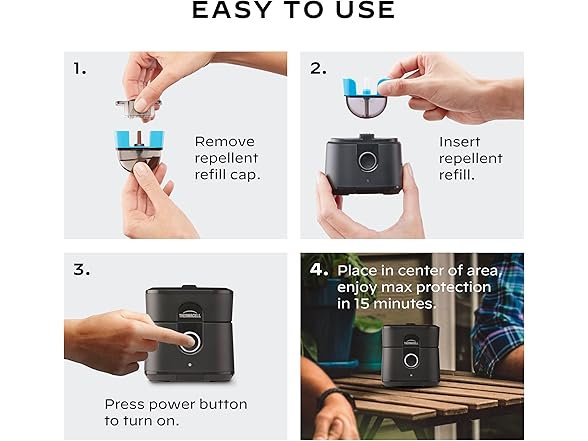 EASY TO USE

1.

Remove repellent refill cap.

2.

Insert repellent refill.

3.

THERMACELL

Press power button to turn on.

4. Place in center of area, enjoy max protection in 15 minutes.

THERMACELL