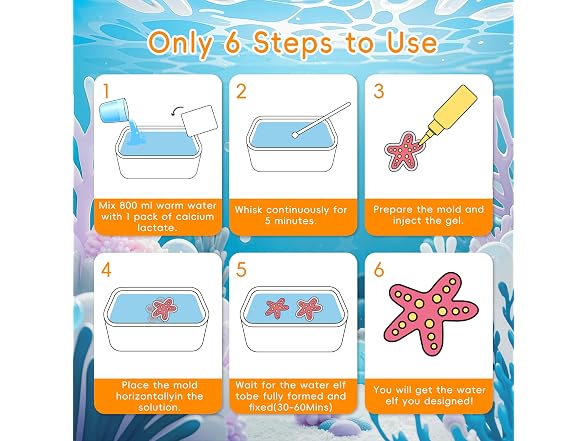 Only 6 Steps to Use

1
Mix 800 ml warm water with 1 pack of calcium lactate.

2
Whisk continuously for 5 minutes.

3
Prepare the mold and inject the gel.

4
Place the mold horizontallyin the solution.

5
Wait for the water elf tobe fully formed and fixed(30-60Mins)

6
You will get the water elf you designed!