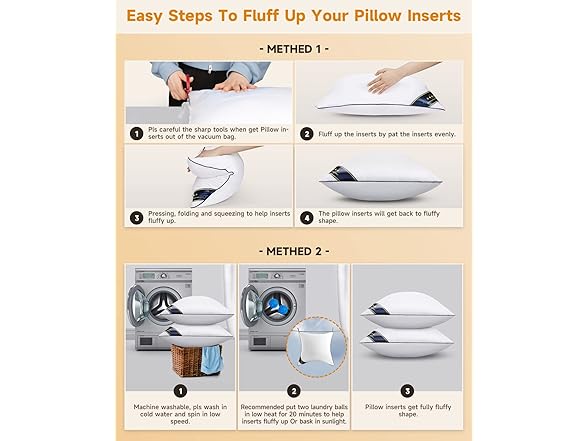 Easy Steps To Fluff Up Your Pillow Inserts

- METHED 1 -

1 Pls careful the sharp tools when get Pillow inserts out of the vacuum bag.

2 Fluff up the inserts by pat the inserts evenly.

3 Pressing, folding and squeezing to help inserts fluffy up.

4 The pillow inserts will get back to fluffy shape.

- METHED 2 -

1 Machine washable, pls wash in cold water and spin in low speed.

2 Recommended put two laundry balls in low heat for 20 minutes to help inserts fluffy up Or bask in sunlight.

3 Pillow inserts get fully fluffy shape.