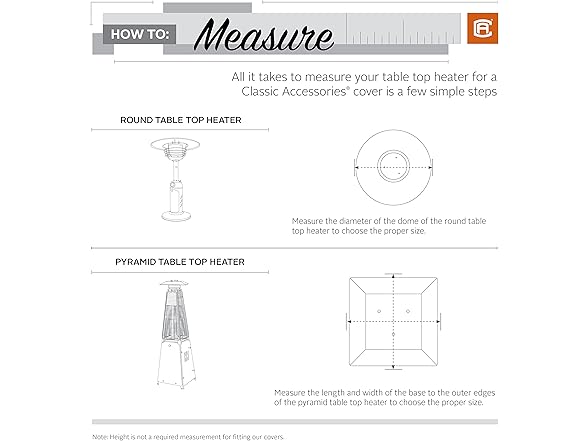 HOW TO: Measure

All it takes to measure your table top heater for a Classic Accessories® cover is a few simple steps

ROUND TABLE TOP HEATER

Measure the diameter of the dome of the round table top heater to choose the proper size.

PYRAMID TABLE TOP HEATER

Measure the length and width of the base to the outer edges of the pyramid table top heater to choose the proper size.

Note: Height is not a required measurement for fitting our covers.