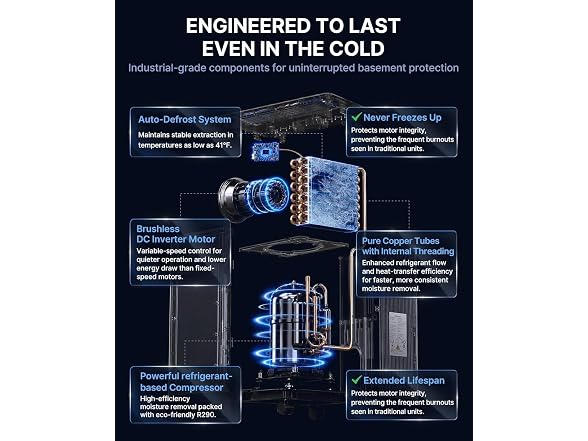 ENGINEERED TO LAST EVEN IN THE COLD

Industrial-grade components for uninterrupted basement protection

Auto-Defrost System
Maintains stable extraction in temperatures as low as 41°F.

✓ Never Freezes Up
Protects motor integrity, preventing the frequent burnouts seen in traditional units.

Brushless DC Inverter Motor
Variable-speed control for quieter operation and lower energy draw than fixed-speed motors.

Pure Copper Tubes with Internal Threading
Enhanced refrigerant flow and heat-transfer efficiency for faster, more consistent moisture removal.

Powerful refrigerant-based Compressor
High-efficiency moisture removal packed with eco-friendly R290.

✓ Extended Lifespan
Protects motor integrity, preventing the frequent burnouts seen in traditional units.