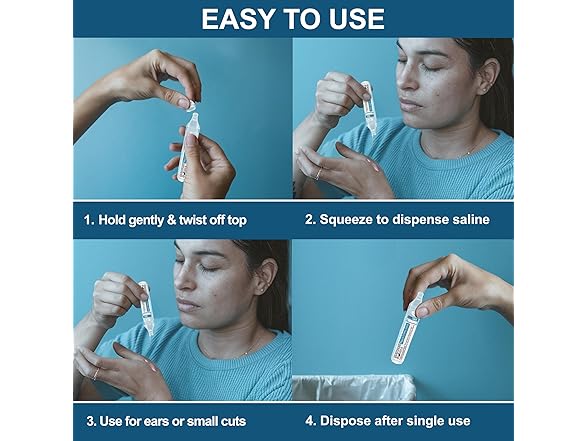 EASY TO USE

1. Hold gently & twist off top

2. Squeeze to dispense saline

3. Use for ears or small cuts

4. Dispose after single use