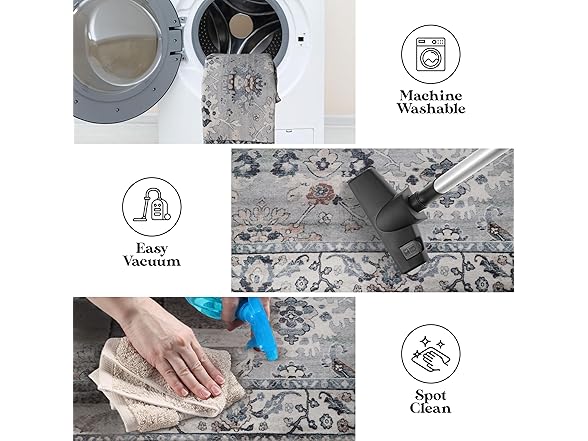 Machine Washable

Easy Vacuum

Spot Clean