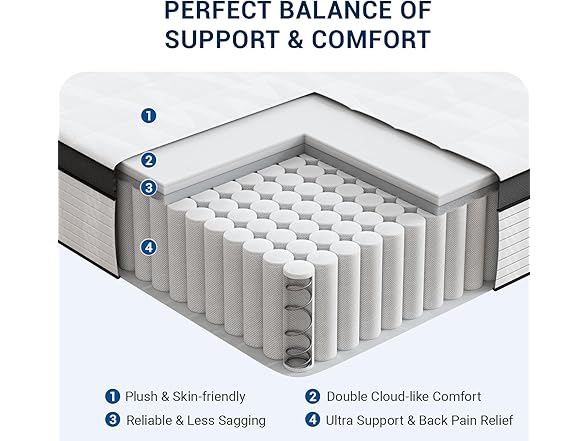 PERFECT BALANCE OF SUPPORT & COMFORT

1

2

3

4

1 Plush & Skin-friendly

2 Double Cloud-like Comfort

3 Reliable & Less Sagging

4 Ultra Support & Back Pain Relief