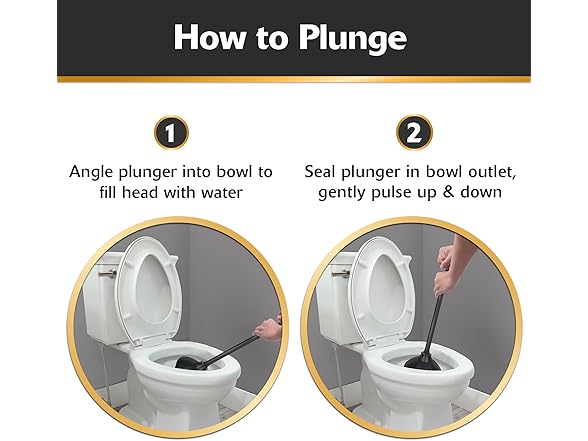 How to Plunge

1

Angle plunger into bowl to fill head with water

2

Seal plunger in bowl outlet, gently pulse up & down