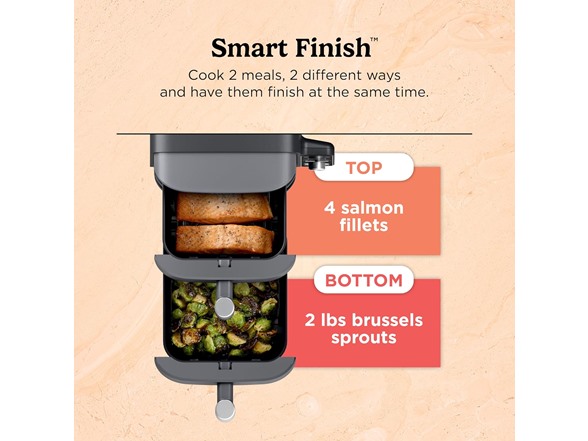 Smart Finish™

Cook 2 meals, 2 different ways and have them finish at the same time.

TOP

4 salmon fillets

BOTTOM

2 lbs brussels sprouts