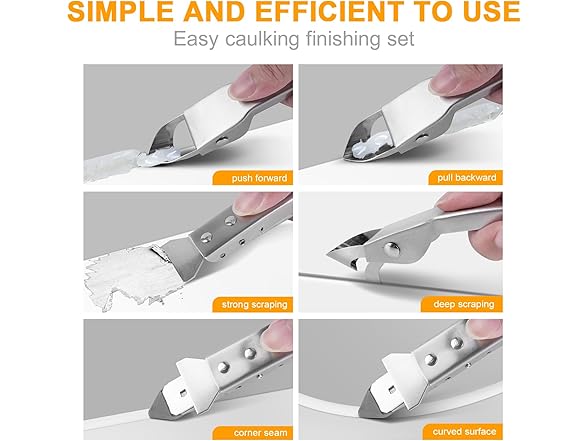 SIMPLE AND EFFICIENT TO USE
Easy caulking finishing set

push forward

pull backward

strong scraping

deep scraping

corner seam

curved surface