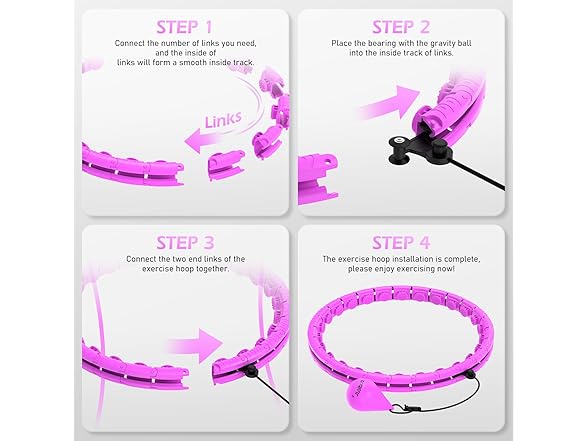 STEP 1

Connect the number of links you need, and the inside of links will form a smooth inside track.

Links

STEP 2

Place the bearing with the gravity ball into the inside track of links.

STEP 3

Connect the two end links of the exercise hoop together.

STEP 4

The exercise hoop installation is complete, please enjoy exercising now!