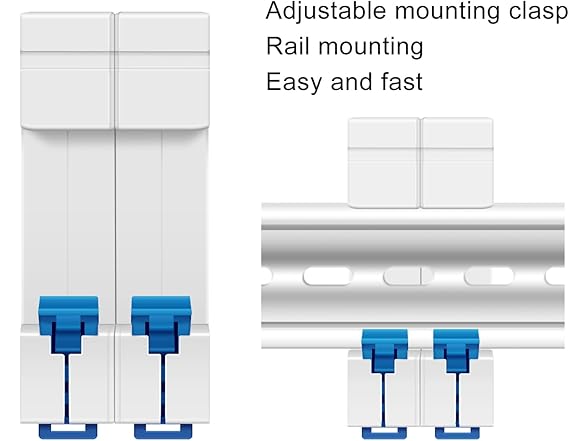 Adjustable mounting clasp
Rail mounting
Easy and fast