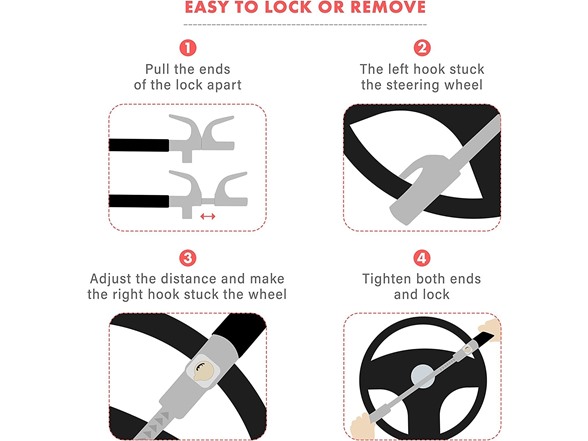 EASY TO LOCK OR REMOVE

1
Pull the ends of the lock apart

2
The left hook stuck the steering wheel

3
Adjust the distance and make the right hook stuck the wheel

4
Tighten both ends and lock