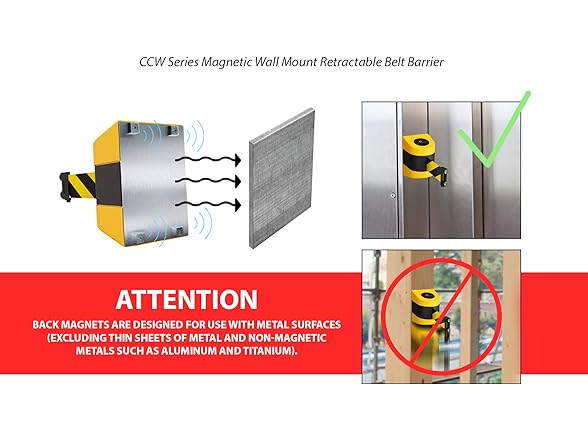 CCW Series Magnetic Wall Mount Retractable Belt Barrier

ATTENTION

BACK MAGNETS ARE DESIGNED FOR USE WITH METAL SURFACES (EXCLUDING THIN SHEETS OF METAL AND NON-MAGNETIC METALS SUCH AS ALUMINUM AND TITANIUM).