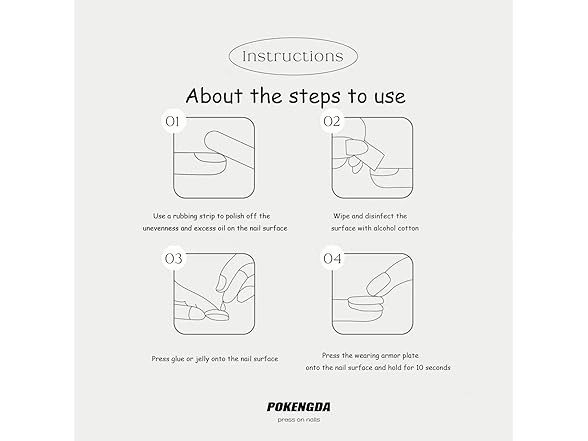 Instructions

About the steps to use

01

Use a rubbing strip to polish off the unevenness and excess oil on the nail surface

02

Wipe and disinfect the surface with alcohol cotton

03

Press glue or jelly onto the nail surface

04

Press the wearing armor plate onto the nail surface and hold for 10 seconds

POKENGDA

press on nails